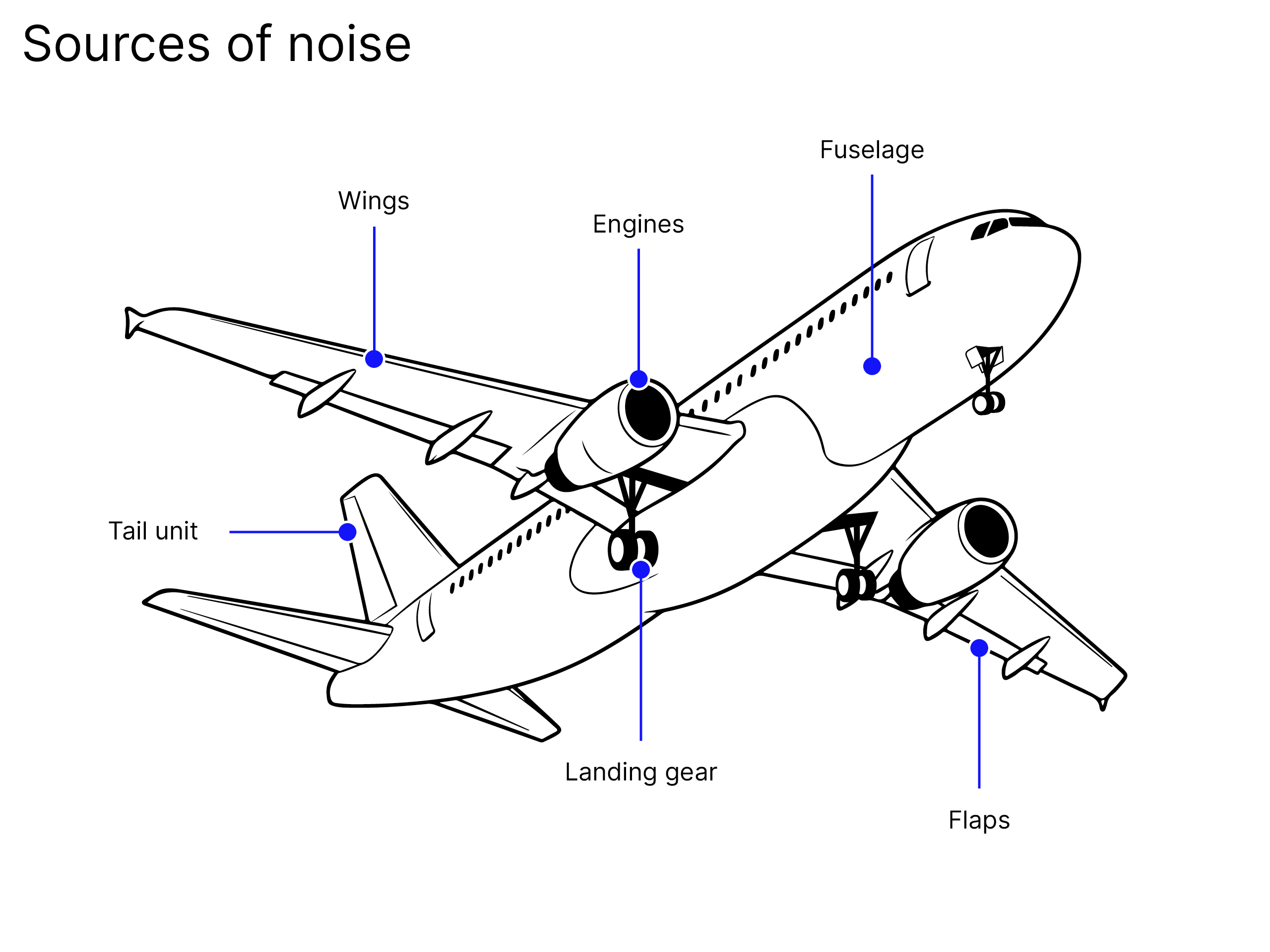 Sources of noise

Fuselage

Wings

Engines

Tail unit

Landing gear

Flaps